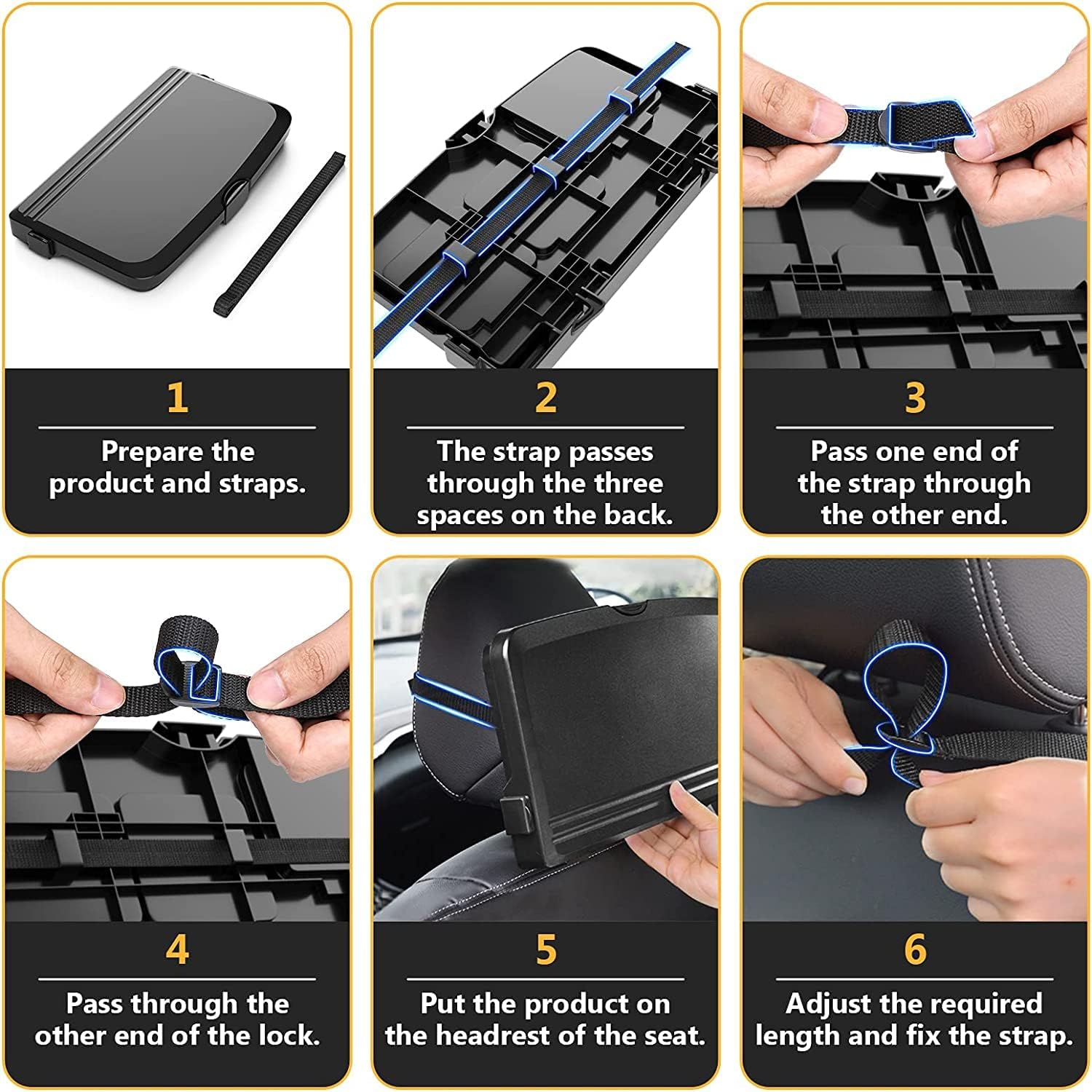 1

Prepare the product and straps.

2

The strap passes through the three spaces on the back.

3

Pass one end of the strap through the other end.

4

Pass through the other end of the lock.

5

Put the product on the headrest of the seat.

6

Adjust the required length and fix the strap.